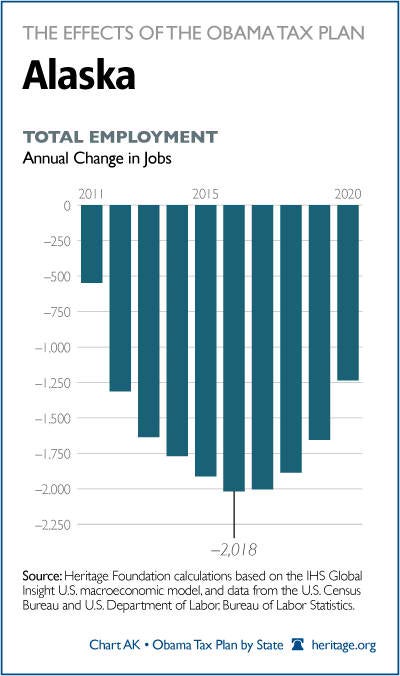 THE EFFECTS OF THE OBAMA TAX PLAN

Alaska

TOTAL EMPLOYMENT

Annual Change in Jobs

2011

2015

2020

0

–250

–500

–750

–1,000

–1,250

–1,500

–1,750

–2,000

–2,250

–2,018

Source: Heritage Foundation calculations based on the IHS Global Insight U.S. macroeconomic model, and data from the U.S. Census Bureau and U.S. Department of Labor, Bureau of Labor Statistics.

Chart AK • Obama Tax Plan by State heritage.org